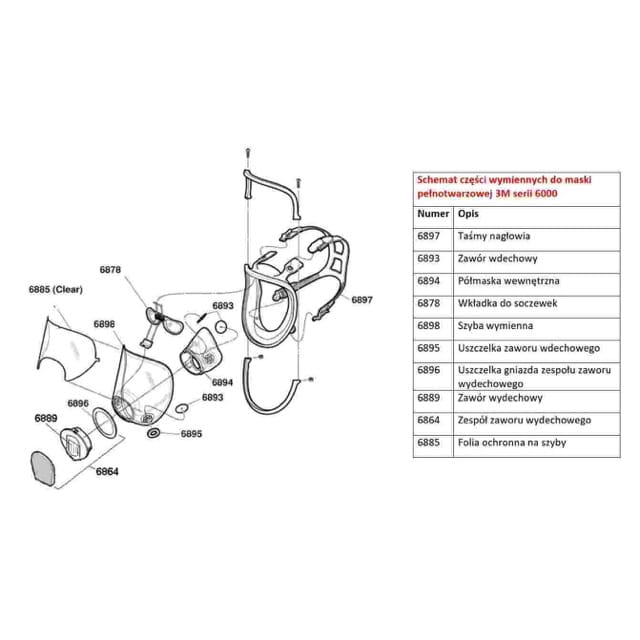 6878

6885 (Clear)

6898

6893

6897

6894

6893

6896

6889

6895

6864

Schemat części wymiennych do maski pełnotwarzowej 3M serii 6000

| Numer | Opis |
|---|---|
| 6897 | Taśmy nagłowia |
| 6893 | Zawór wdechowy |
| 6894 | Półmaska wewnętrzna |
| 6878 | Wkładka do soczewek |
| 6898 | Szyba wymienna |
| 6895 | Uszczelka zaworu wdechowego |
| 6896 | Uszczelka gniazda zespołu zaworu wydechowego |
| 6889 | Zawór wydechowy |
| 6864 | Zespół zaworu wydechowego |
| 6885 | Folia ochronna na szyby |